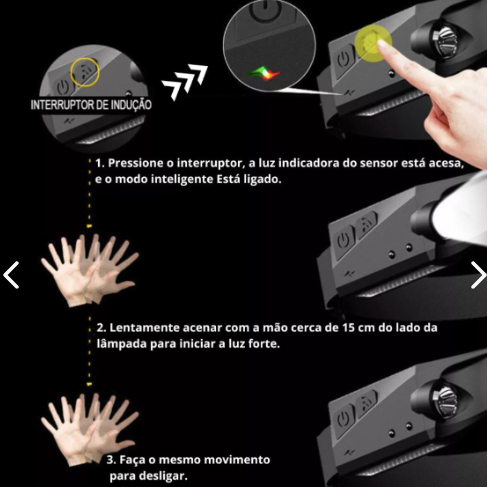 INTERRUPTOR DE INDUÇÃO

1. Pressione o interruptor, a luz indicadora do sensor está acesa, e o modo inteligente Está ligado.

2. Lentamente acenar com a mão cerca de 15 cm do lado da lâmpada para iniciar a luz forte.

3. Faça o mesmo movimento para desligar.